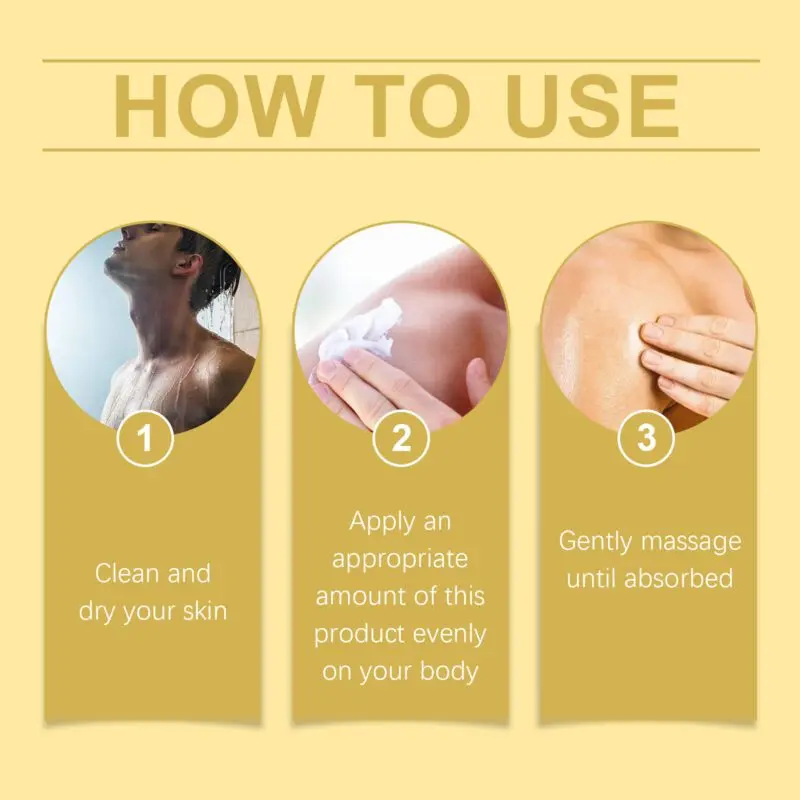 HOW TO USE

1

Clean and dry your skin

2

Apply an appropriate amount of this product evenly on your body

3

Gently massage until absorbed