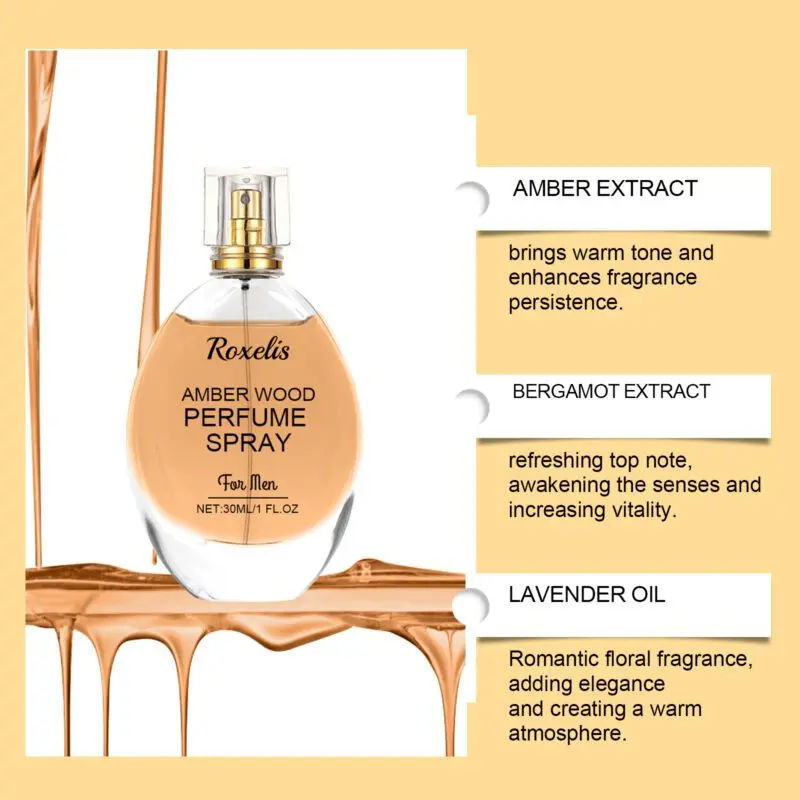 Roxelis

AMBER WOOD
PERFUME
SPRAY

For Men

NET:30ML/1 FL.OZ

AMBER EXTRACT

brings warm tone and enhances fragrance persistence.

BERGAMOT EXTRACT

refreshing top note, awakening the senses and increasing vitality.

LAVENDER OIL

Romantic floral fragrance, adding elegance and creating a warm atmosphere.