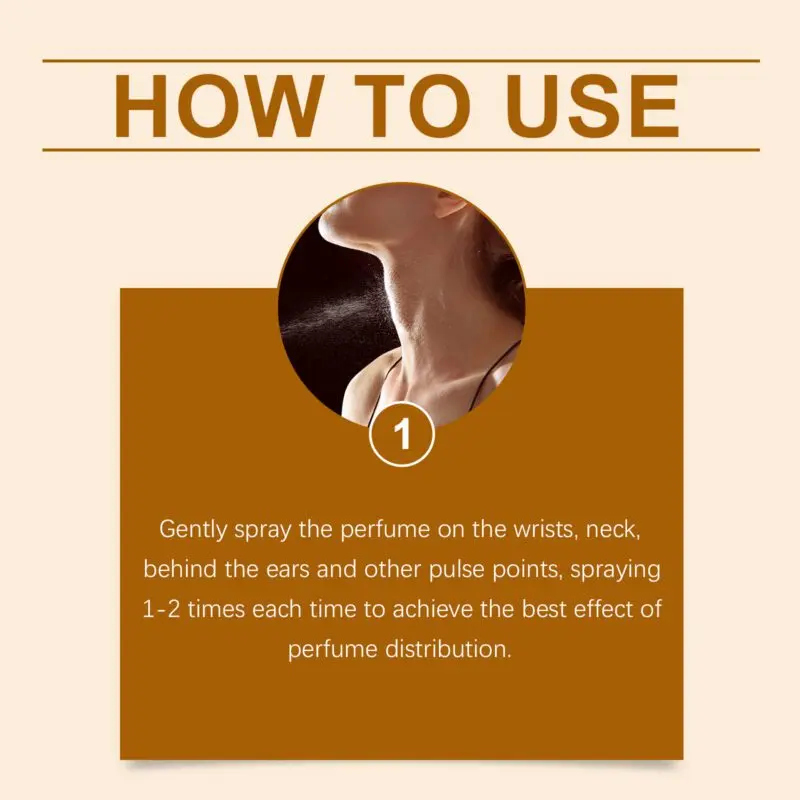 HOW TO USE

1

Gently spray the perfume on the wrists, neck, behind the ears and other pulse points, spraying 1-2 times each time to achieve the best effect of perfume distribution.