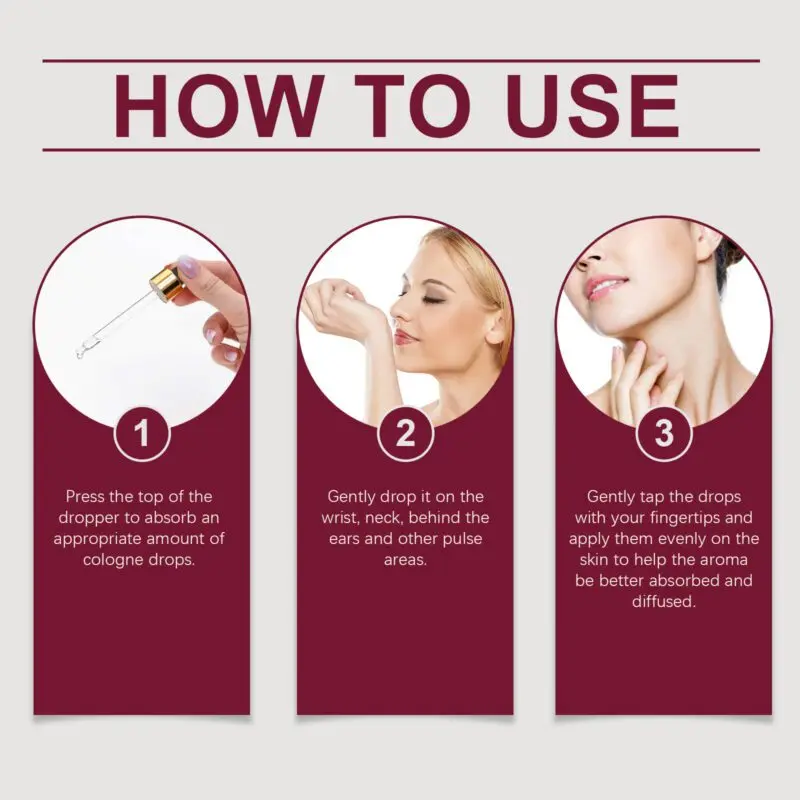 HOW TO USE

1

Press the top of the dropper to absorb an appropriate amount of cologne drops.

2

Gently drop it on the wrist, neck, behind the ears and other pulse areas.

3

Gently tap the drops with your fingertips and apply them evenly on the skin to help the aroma be better absorbed and diffused.