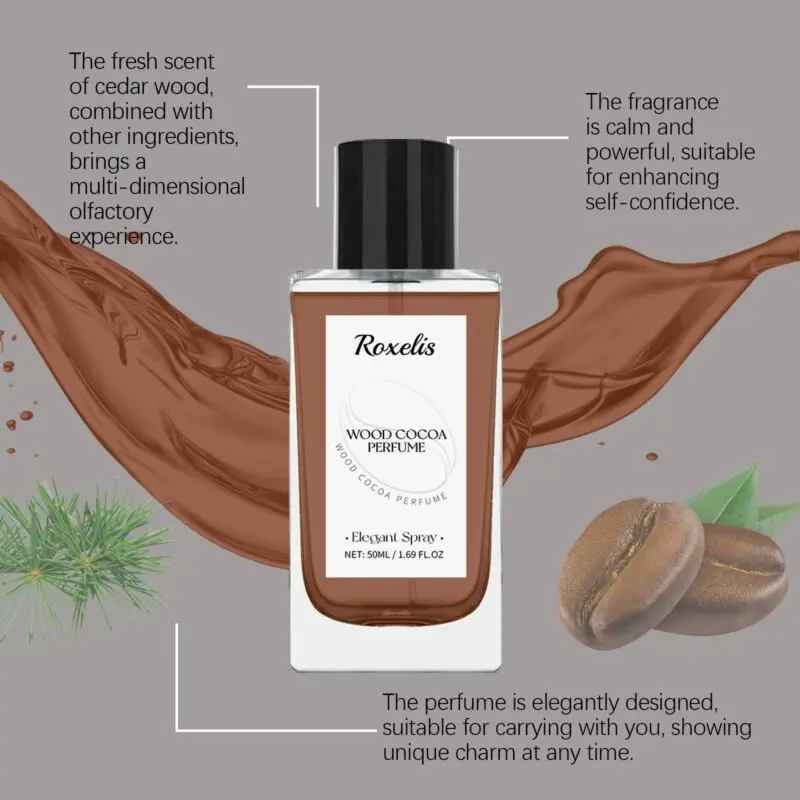 The fresh scent of cedar wood, combined with other ingredients, brings a multi-dimensional olfactory experience.

The fragrance is calm and powerful, suitable for enhancing self-confidence.

Roxelis

WOOD COCOA PERFUME

WOOD COCOA PERFUME

• Elegant Spray •

NET: 50ML / 1.69 FL.OZ

The perfume is elegantly designed, suitable for carrying with you, showing unique charm at any time.