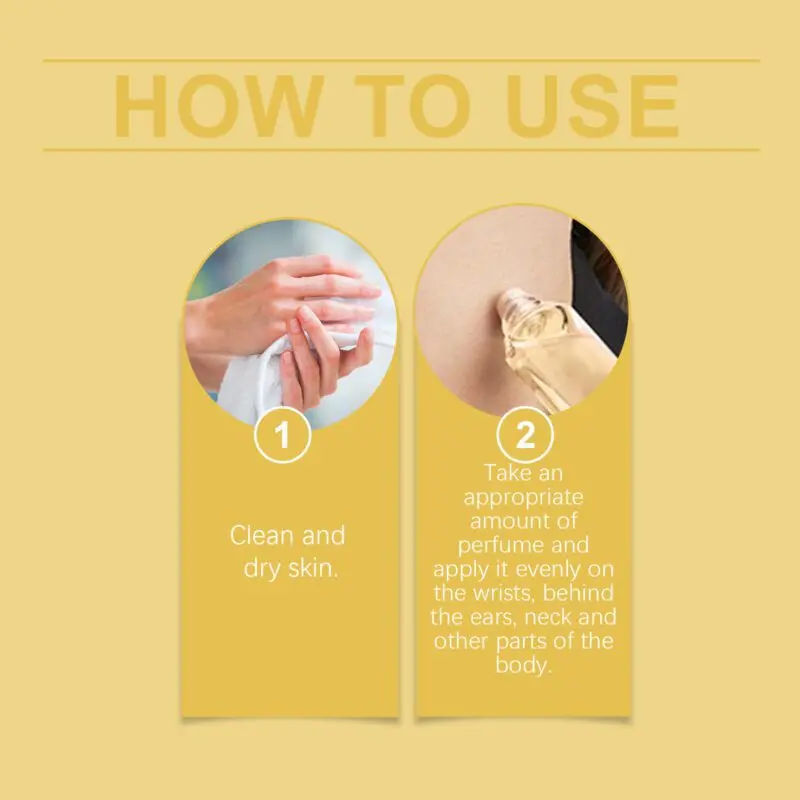 HOW TO USE

1

Clean and dry skin.

2

Take an appropriate amount of perfume and apply it evenly on the wrists, behind the ears, neck and other parts of the body.