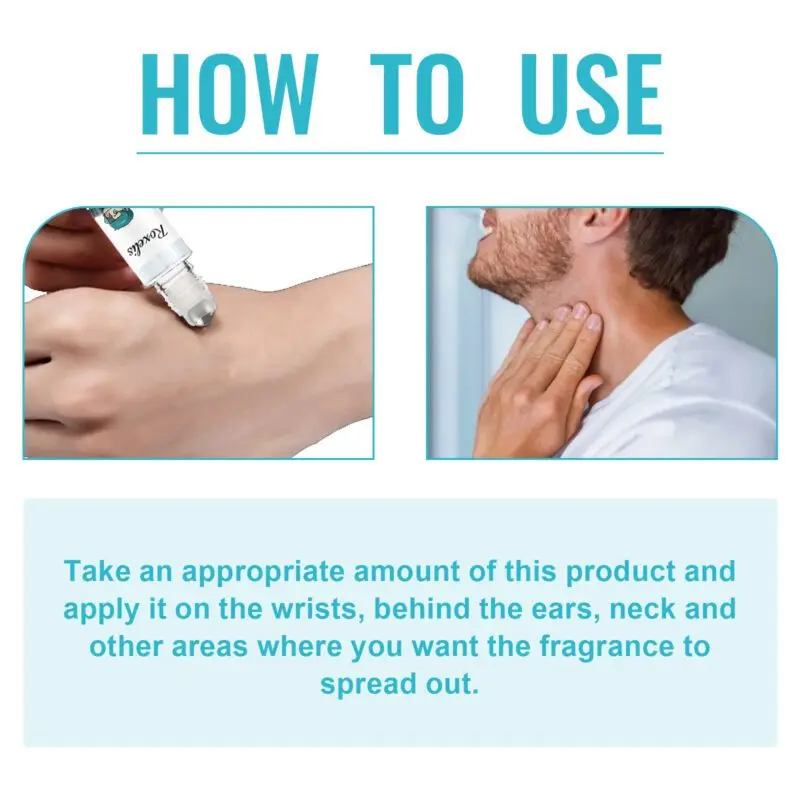 HOW TO USE

Roxelis

Take an appropriate amount of this product and apply it on the wrists, behind the ears, neck and other areas where you want the fragrance to spread out.