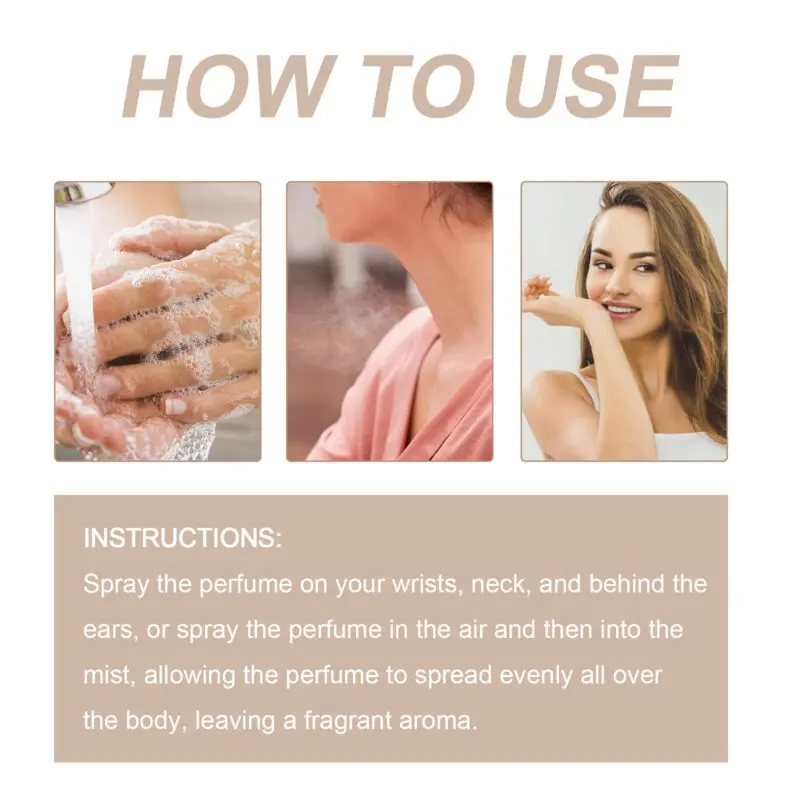 HOW TO USE

INSTRUCTIONS:
Spray the perfume on your wrists, neck, and behind the ears, or spray the perfume in the air and then into the mist, allowing the perfume to spread evenly all over the body, leaving a fragrant aroma.