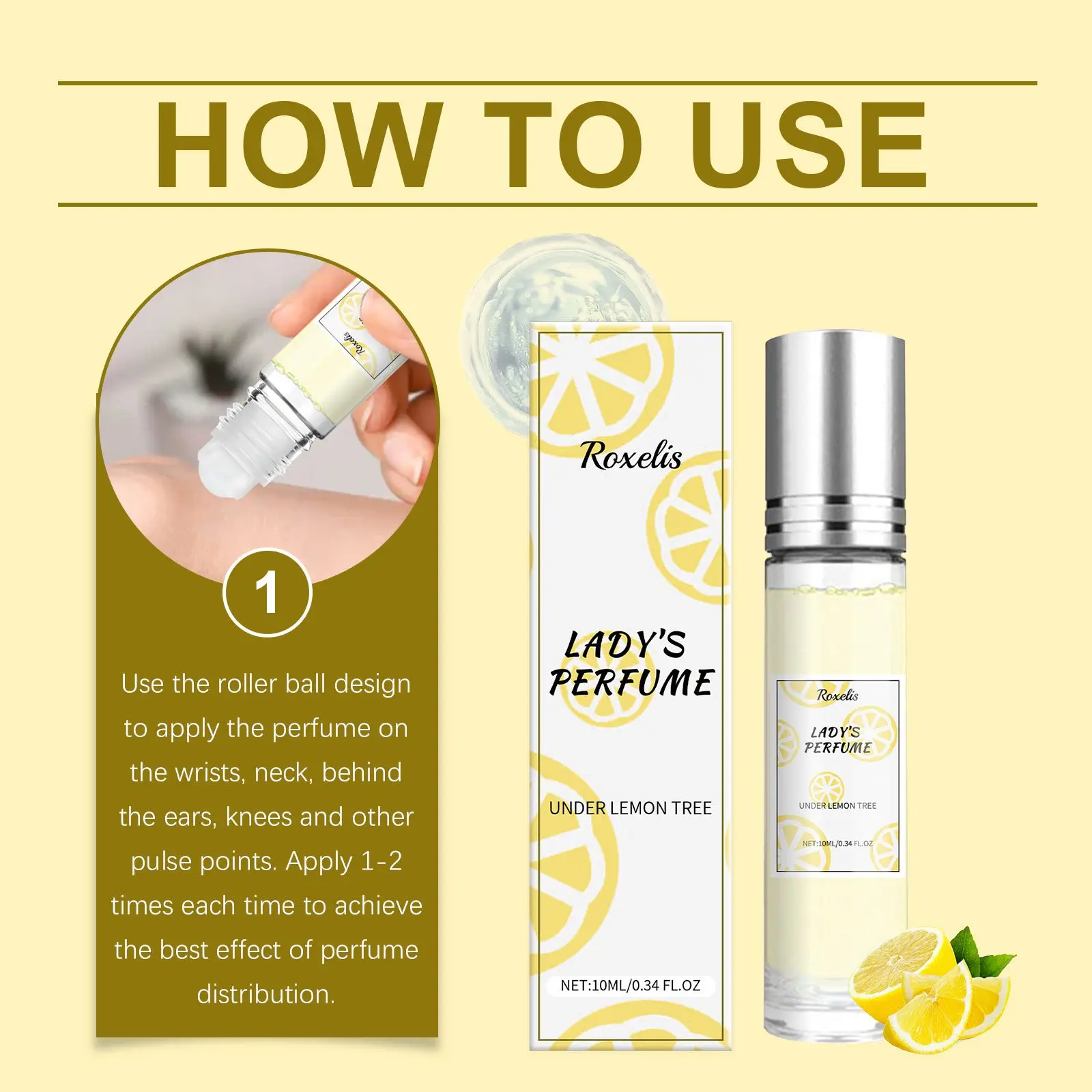 HOW TO USE

Roxelis

1

Use the roller ball design to apply the perfume on the wrists, neck, behind the ears, knees and other pulse points. Apply 1-2 times each time to achieve the best effect of perfume distribution.

Roxelis

LADY'S PERFUME

UNDER LEMON TREE

NET:10ML/0.34 FL.OZ

Roxelis

LADY'S PERFUME

UNDER LEMON TREE

NET:10ML/0.34 FL.OZ